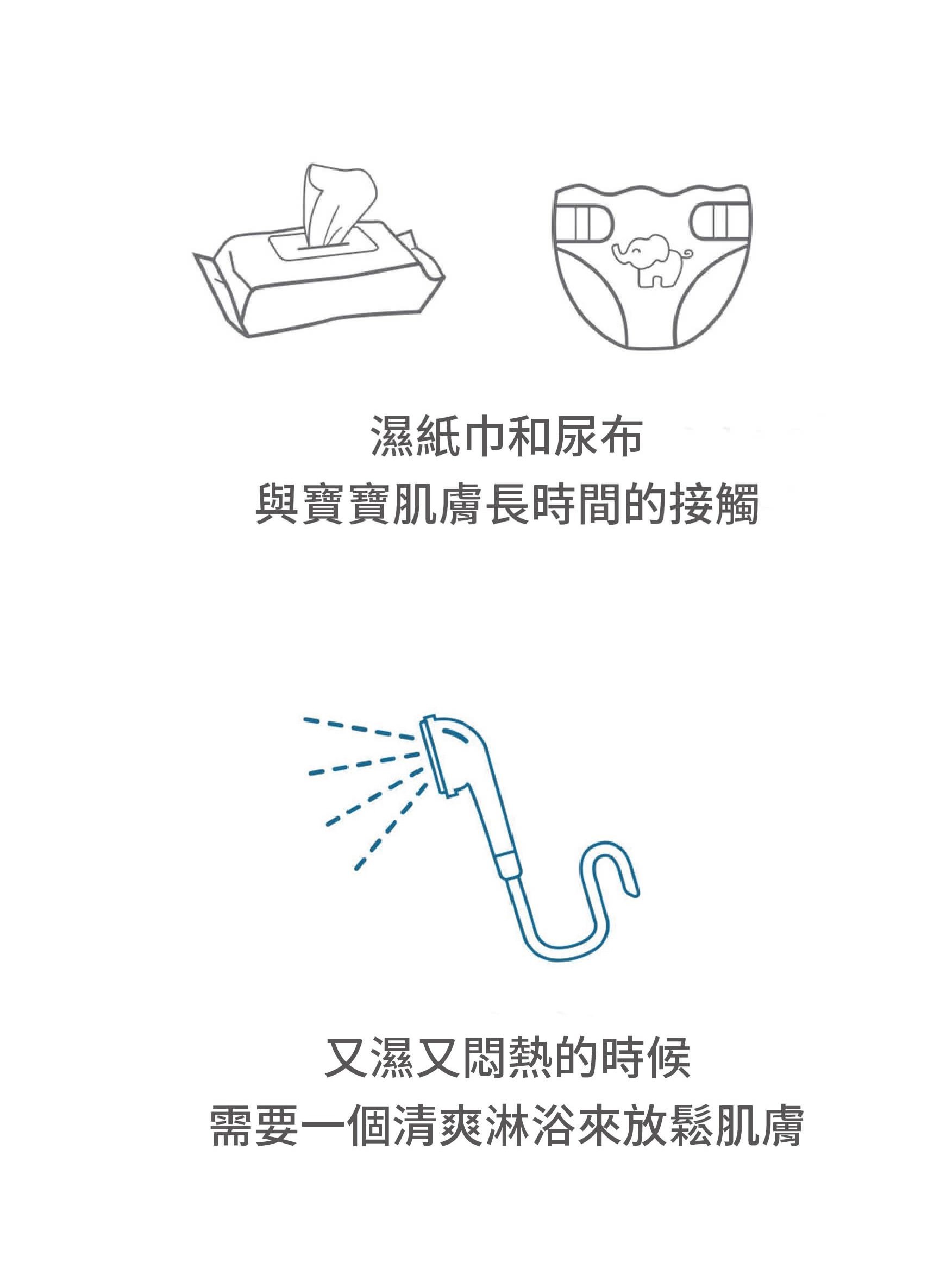 濕紙巾和尿布
與寶寶肌膚長時間的接觸

又濕又悶熱的時候
需要一個清爽淋浴來放鬆肌膚