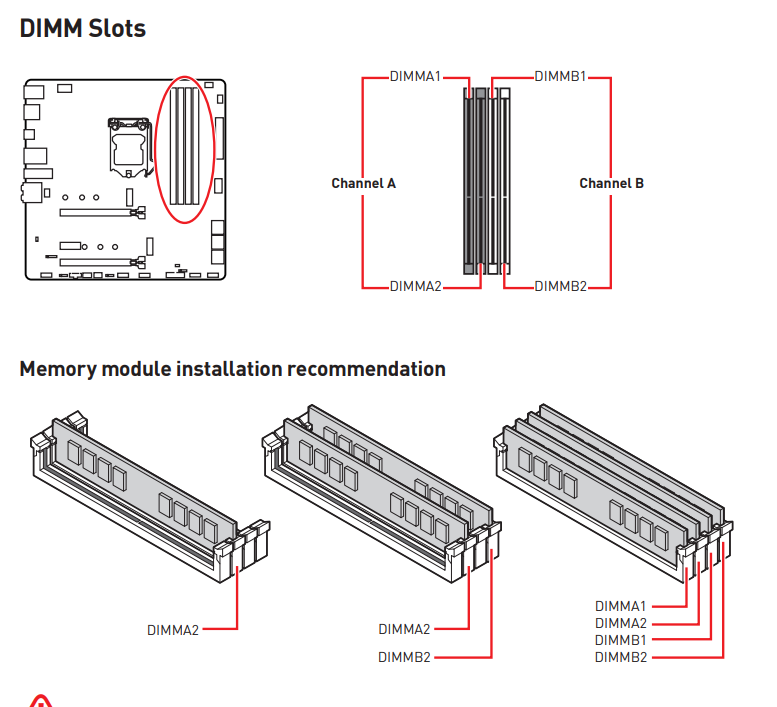 DIMM Slots

DIMMA1
DIMMB1
Channel A
Channel B
DIMMA2
DIMMB2

Memory module installation recommendation

DIMMA2

DIMMA2
DIMMB2

DIMMA1
DIMMA2
DIMMB1
DIMMB2