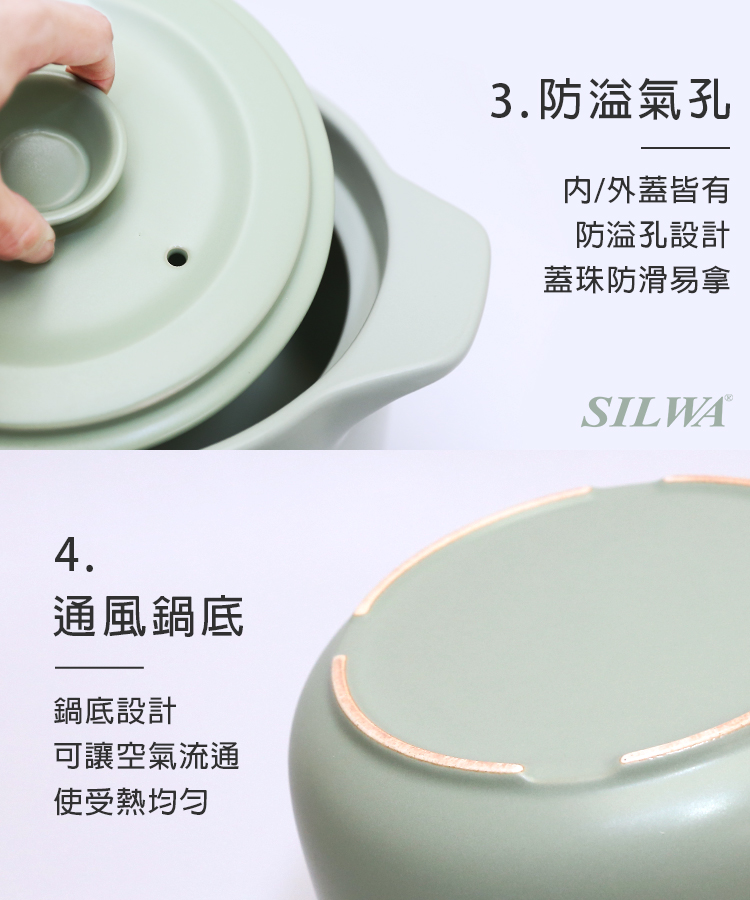 3.防溢氣孔

內/外蓋皆有
防溢孔設計
蓋珠防滑易拿

SILWA®

4.
通風鍋底

鍋底設計
可讓空氣流通
使受熱均勻