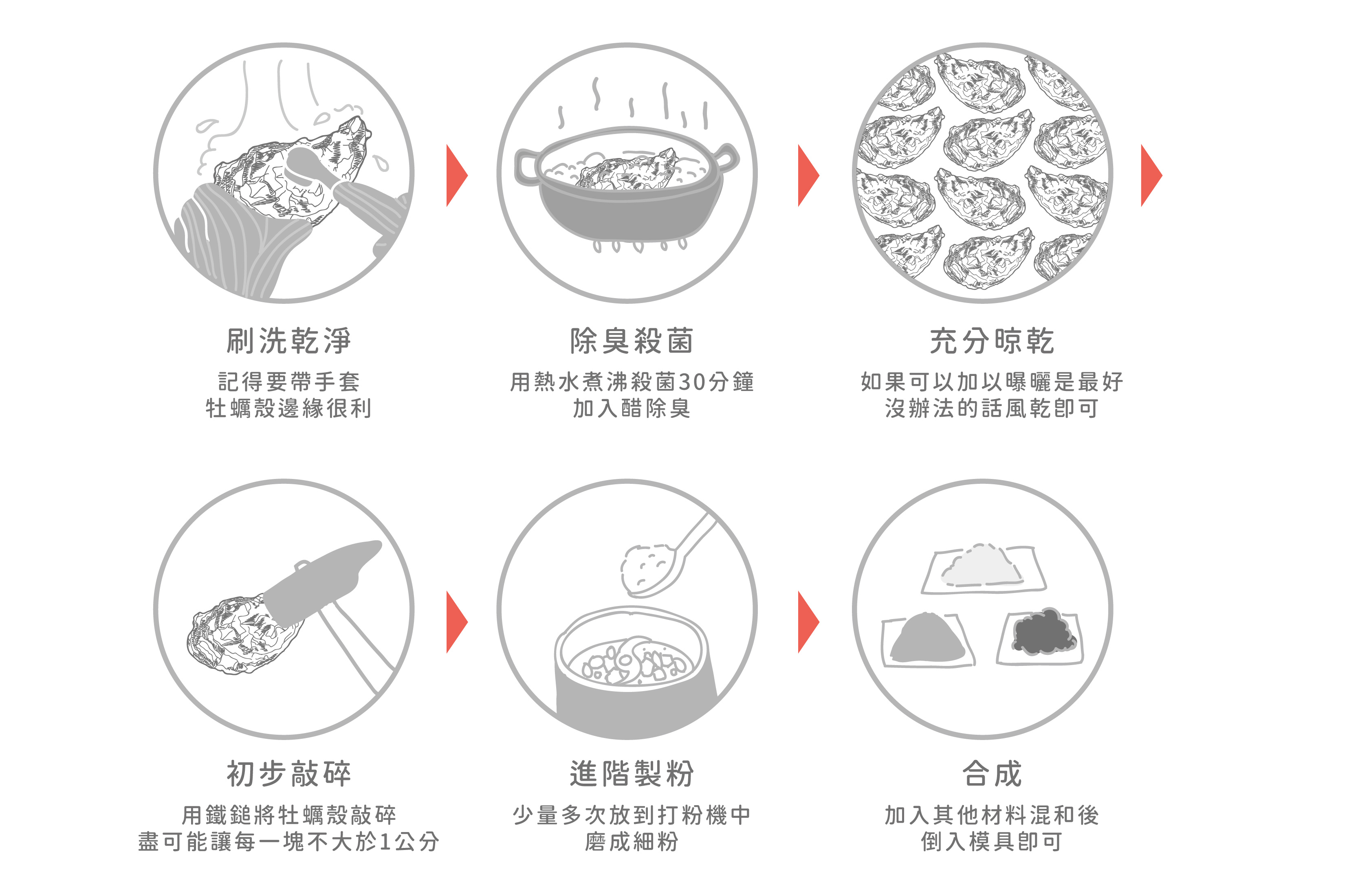 刷洗乾淨

記得要帶手套
牡蠣殼邊緣很利

除臭殺菌

用熱水煮沸殺菌30分鐘
加入醋除臭

充分晾乾

如果可以加以曝曬是最好
沒辦法的話風乾即可

初步敲碎

用鐵鎚將牡蠣殼敲碎
盡可能讓每一塊不大於1公分

進階製粉

少量多次放到打粉機中
磨成細粉

合成

加入其他材料混和後
倒入模具即可