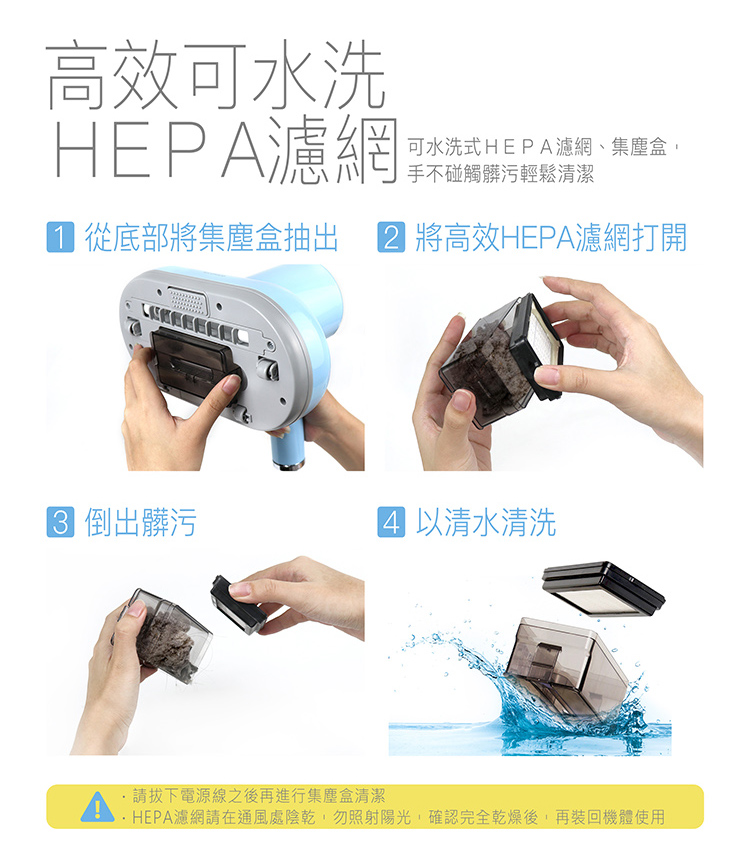 高效可水洗
HEPA濾網

可水洗式HEPA濾網、集塵盒，手不碰觸髒污輕鬆清潔

1 從底部將集塵盒抽出

2 將高效HEPA濾網打開

3 倒出髒污

4 以清水清洗

· 請拔下電源線之後再進行集塵盒清潔
· HEPA濾網請在通風處陰乾，勿照射陽光，確認完全乾燥後，再裝回機體使用