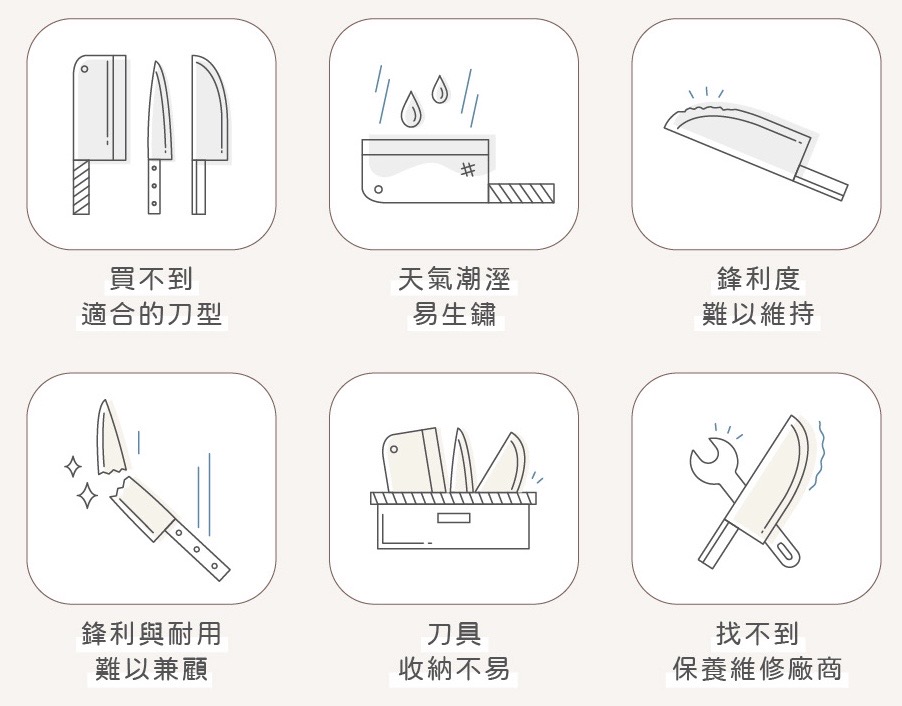 買不到
適合的刀型

天氣潮溼
易生鏽

鋒利度
難以維持

鋒利與耐用
難以兼顧

刀具
收納不易

找不到
保養維修廠商