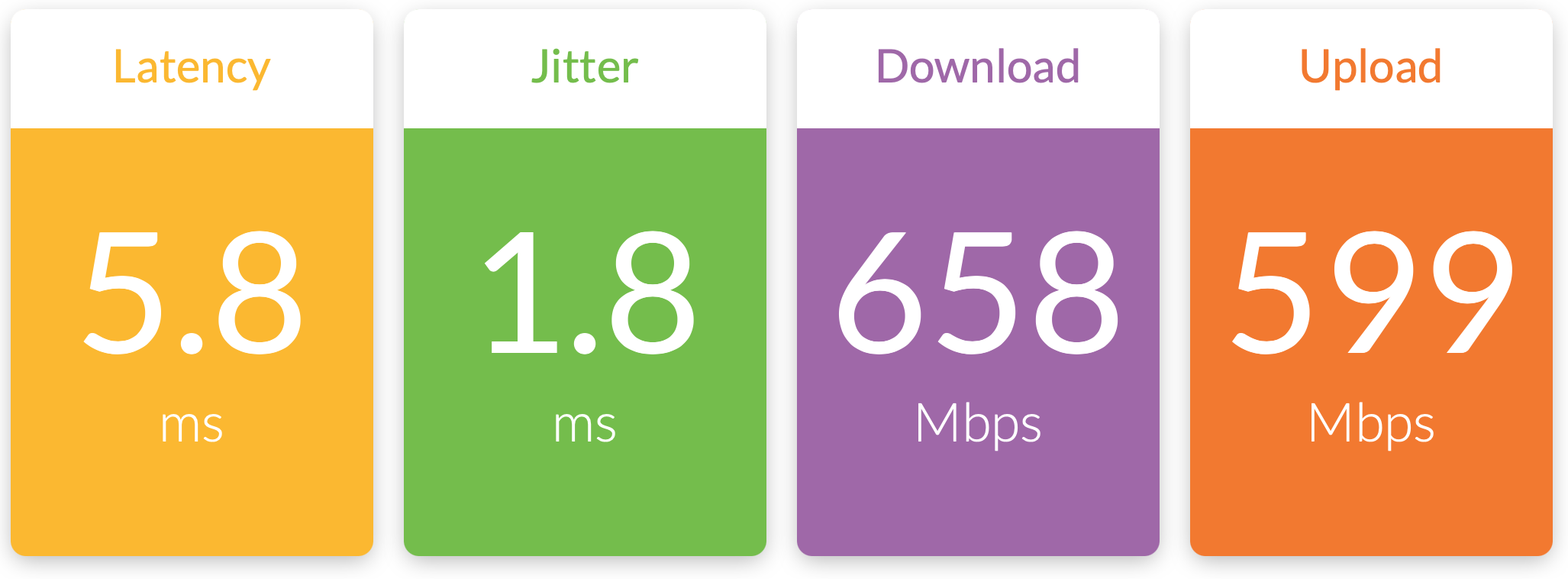 Latency

5.8

ms

Jitter

1.8

ms

Download

658

Mbps

Upload

599

Mbps