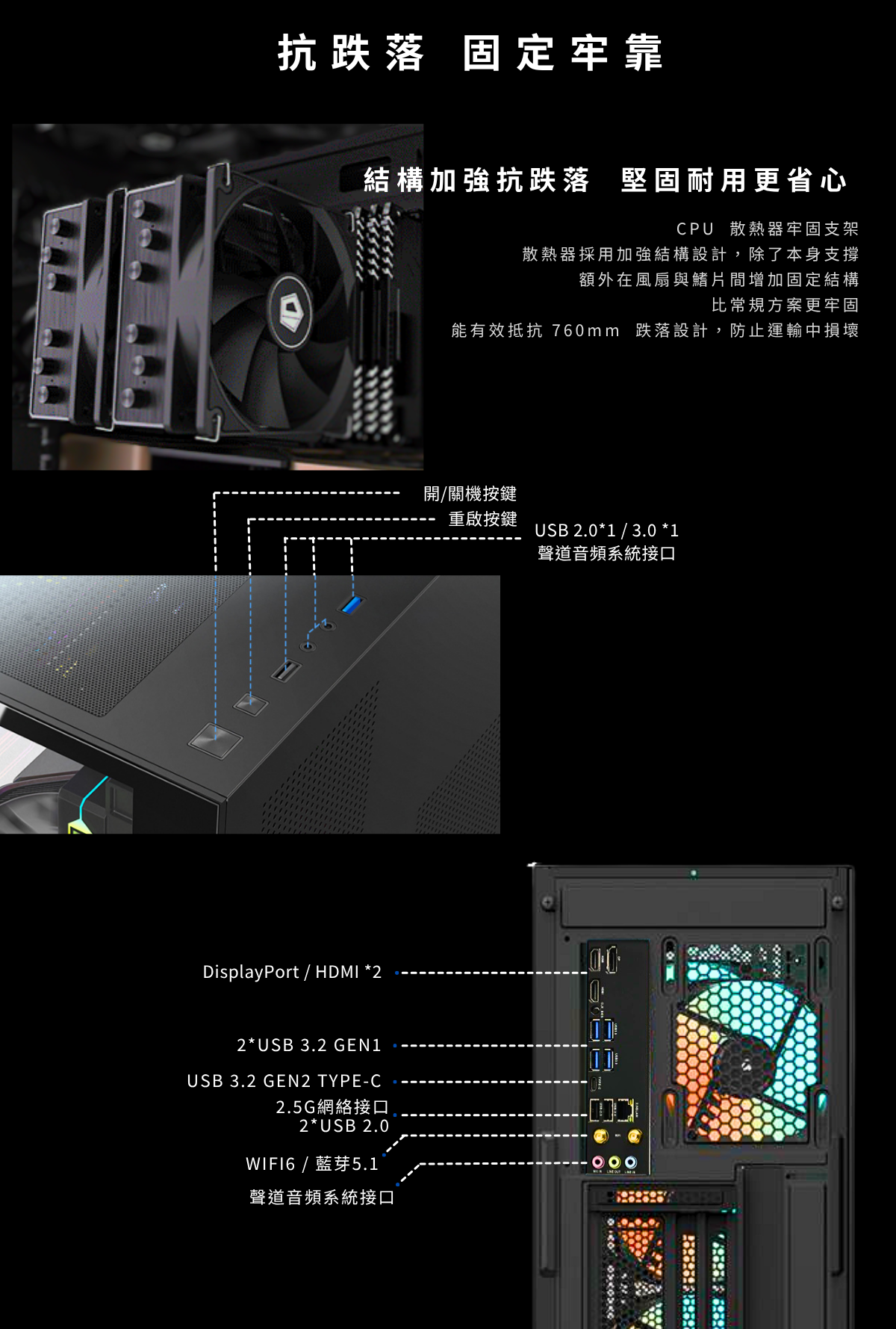 抗跌落 固定牢靠

結構加強抗跌落 堅固耐用更省心

CPU 散熱器牢固支架
散熱器採用加強結構設計，除了本身支撐
額外在風扇與鰭片間增加固定結構
比常規方案更牢固
能有效抵抗 760mm 跌落設計，防止運輸中損壞

開/關機按鍵
重啟按鍵
USB 2.0*1 / 3.0 *1
聲道音頻系統接口

DisplayPort / HDMI *2
2*USB 3.2 GEN1
USB 3.2 GEN2 TYPE-C
2.5G網絡接口
2*USB 2.0
WIFI6 / 藍芽5.1
聲道音頻系統接口